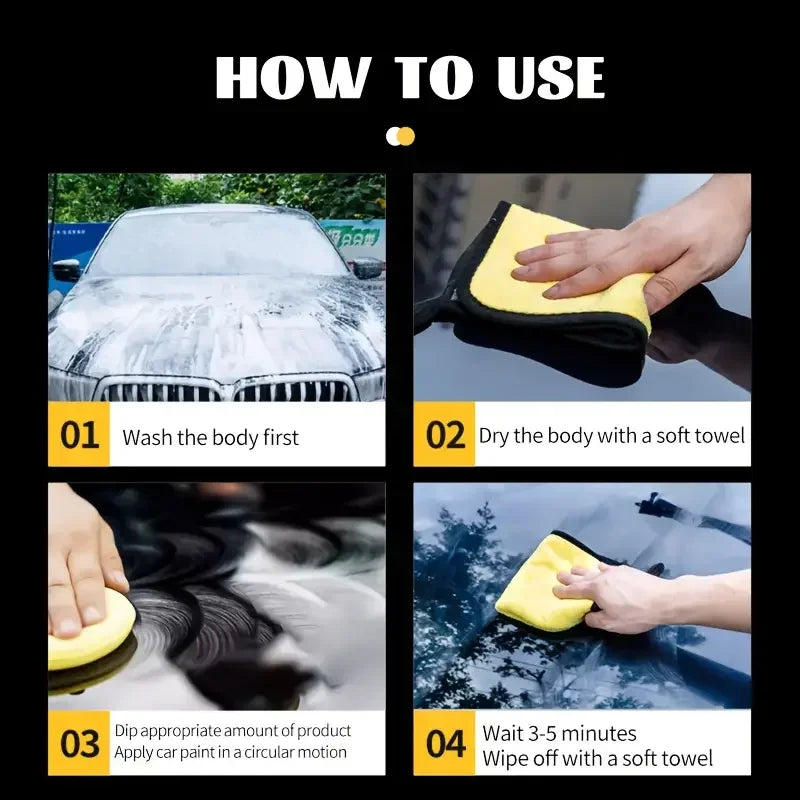 HOW TO USE

01 Wash the body first

02 Dry the body with a soft towel

03 Dip appropriate amount of product
Apply car paint in a circular motion

04 Wait 3-5 minutes
Wipe off with a soft towel